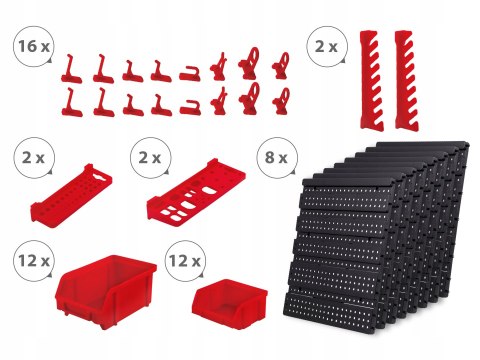 16 x

2 x

2 x

2 x

8 x

12 x

12 x